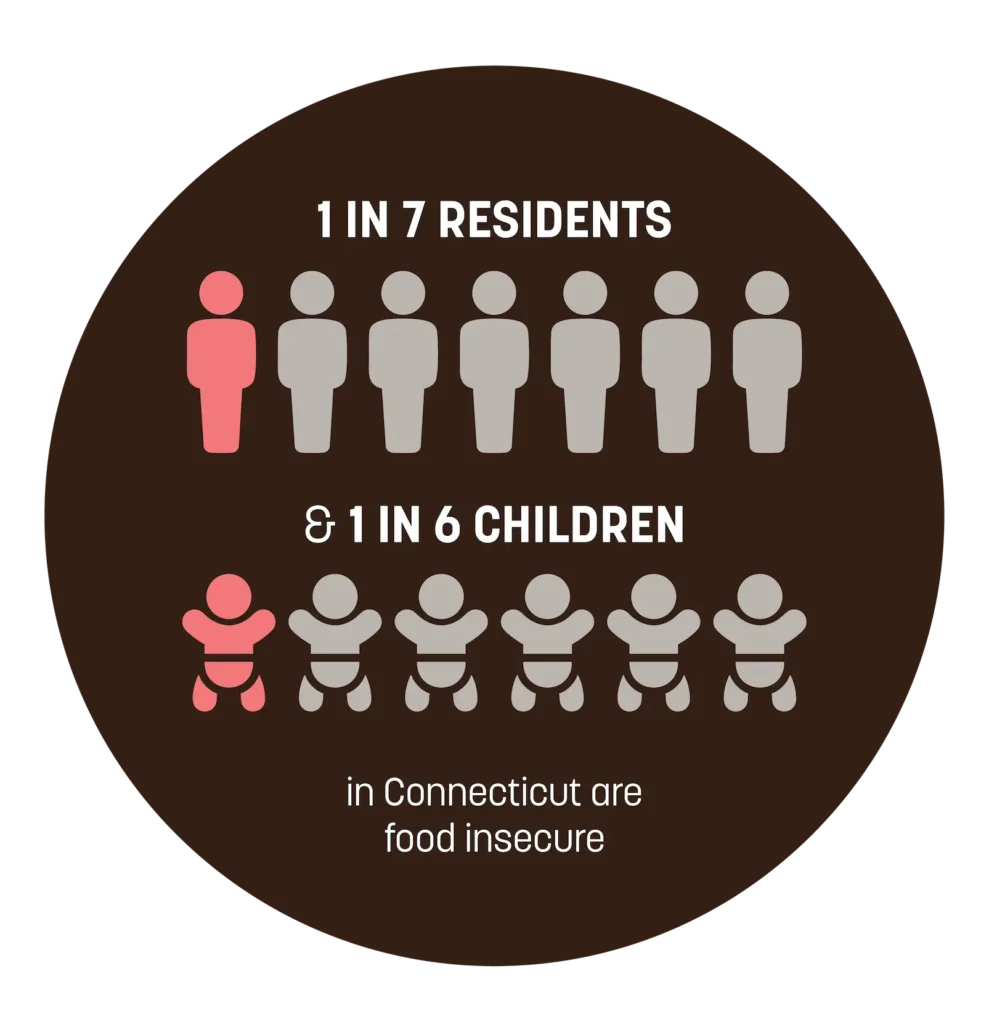 1 IN 7 RESIDENTS

& 1 IN 6 CHILDREN

in Connecticut are food insecure